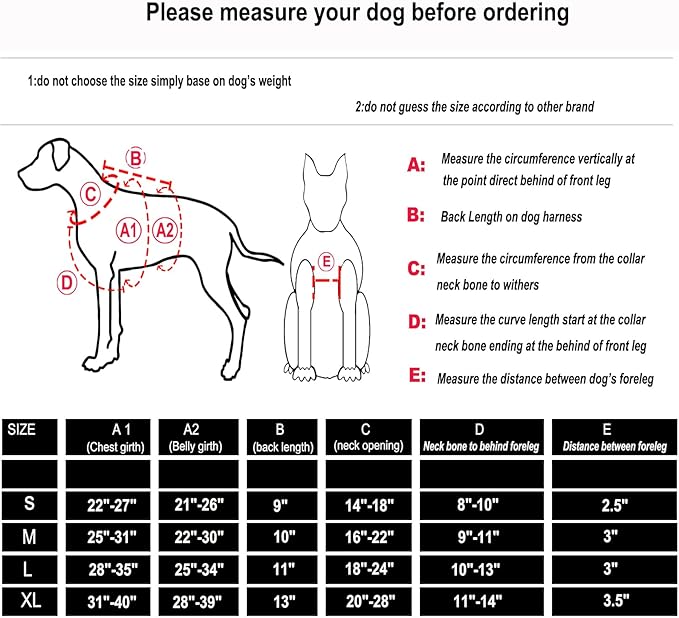 Please measure your dog before ordering

1:do not choose the size simply base on dog's weight

2:do not guess the size according to other brand

B
C
A1
A2
D
E

A: Measure the circumference vertically at the point direct behind of front leg

B: Back Length on dog harness

C: Measure the circumference from the collar neck bone to withers

D: Measure the curve length start at the collar neck bone ending at the behind of front leg

E: Measure the distance between dog's foreleg

| SIZE | A 1 (Chest girth) | A2 (Belly girth) | B (back length) | C (neck opening) | D Neck bone to behind foreleg | E Distance between foreleg |
|---|---|---|---|---|---|---|
| | | | | | | |
| S | 22"-27" | 21"-26" | 9" | 14"-18" | 8"-10" | 2.5" |
| M | 25"-31" | 22"-30" | 10" | 16"-22" | 9"-11" | 3" |
| L | 28"-35" | 25"-34" | 11" | 18"-24" | 10"-13" | 3" |
| XL | 31"-40" | 28"-39" | 13" | 20"-28" | 11"-14" | 3.5" |