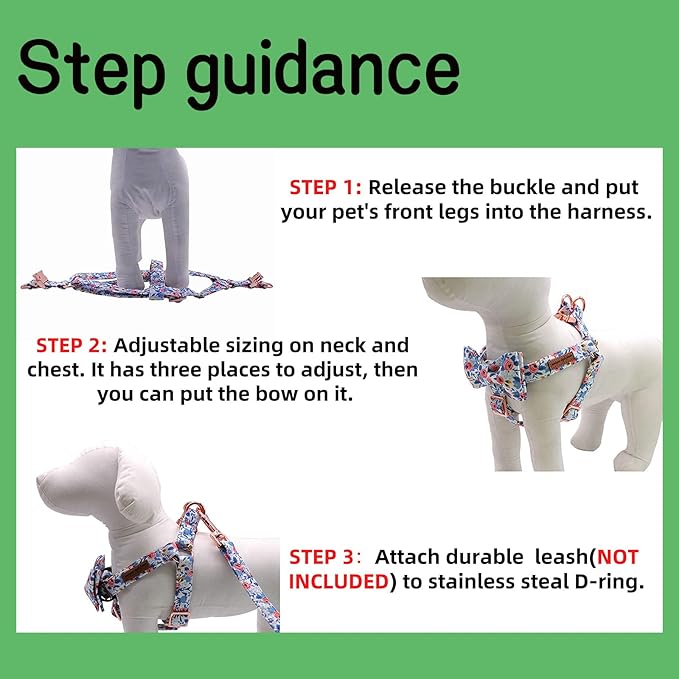 Step guidance

STEP 1: Release the buckle and put your pet's front legs into the harness.

STEP 2: Adjustable sizing on neck and chest. It has three places to adjust, then you can put the bow on it.

STEP 3: Attach durable leash(NOT INCLUDED) to stainless steal D-ring.