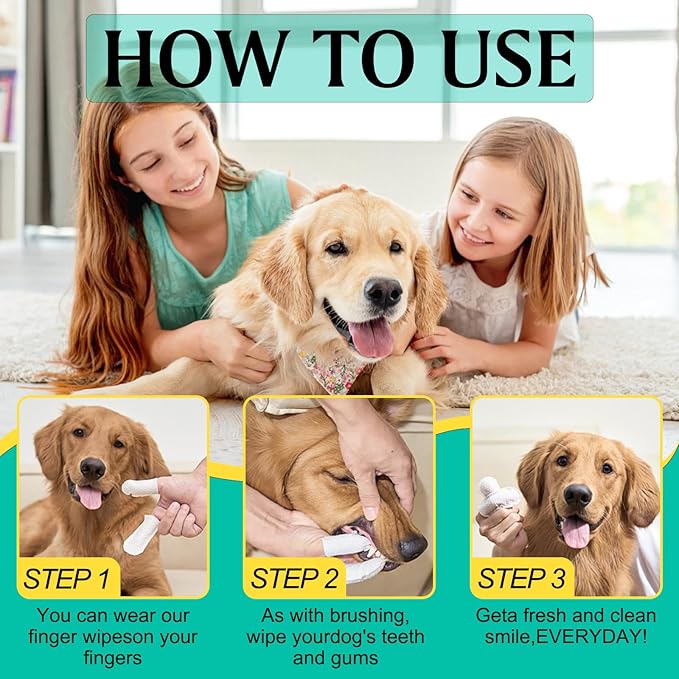 HOW TO USE

STEP 1

You can wear our finger wipeson your fingers

STEP 2

As with brushing, wipe yourdog's teeth and gums

STEP 3

Geta fresh and clean smile,EVERYDAY!