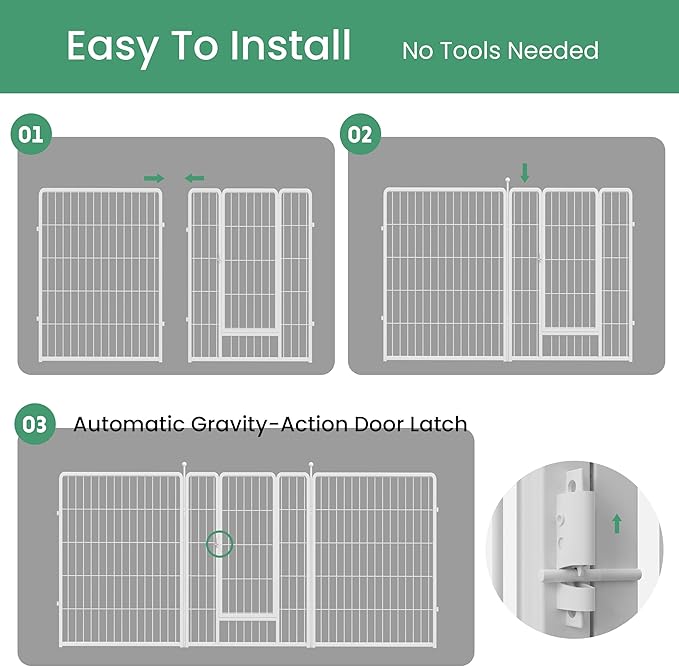 Easy To Install No Tools Needed

01

02

03 Automatic Gravity-Action Door Latch