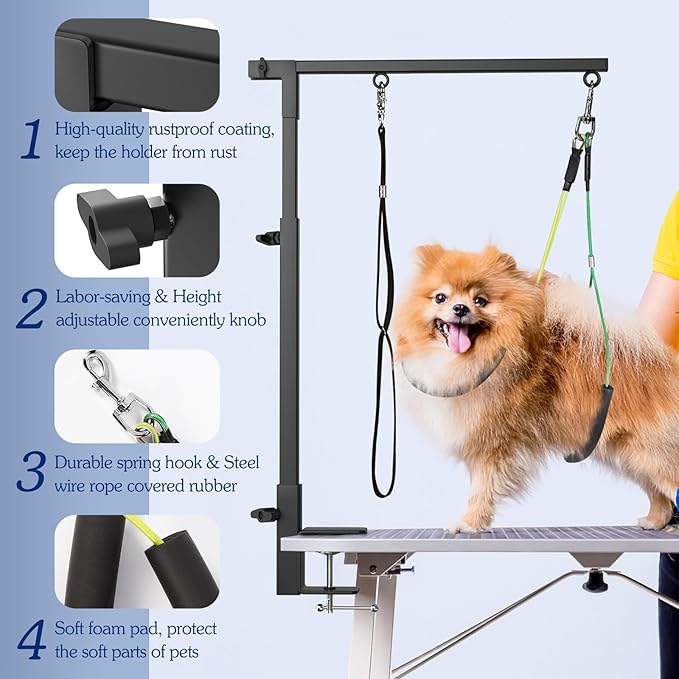 1 High-quality rustproof coating, keep the holder from rust

2 Labor-saving & Height adjustable conveniently knob

3 Durable spring hook & Steel wire rope covered rubber

4 Soft foam pad, protect the soft parts of pets