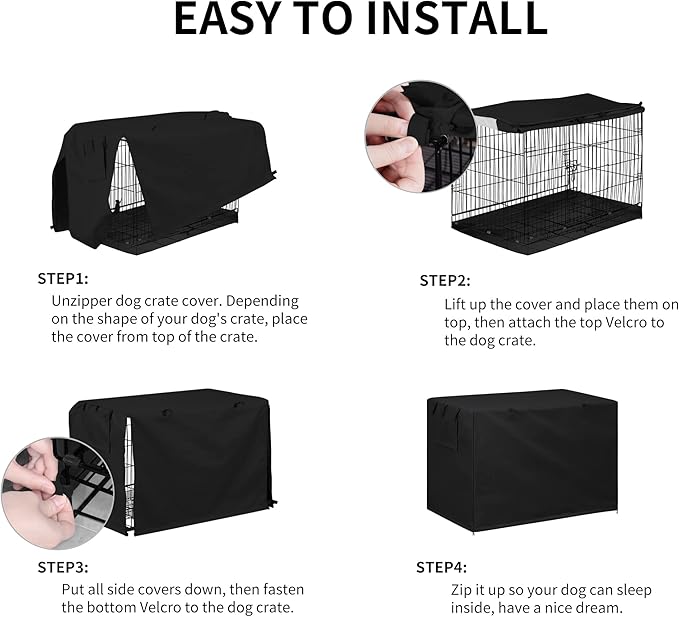 EASY TO INSTALL

STEP1:

Unzipper dog crate cover. Depending on the shape of your dog's crate, place the cover from top of the crate.

STEP2:

Lift up the cover and place them on top, then attach the top Velcro to the dog crate.

STEP3:

Put all side covers down, then fasten the bottom Velcro to the dog crate.

STEP4:

Zip it up so your dog can sleep inside, have a nice dream.