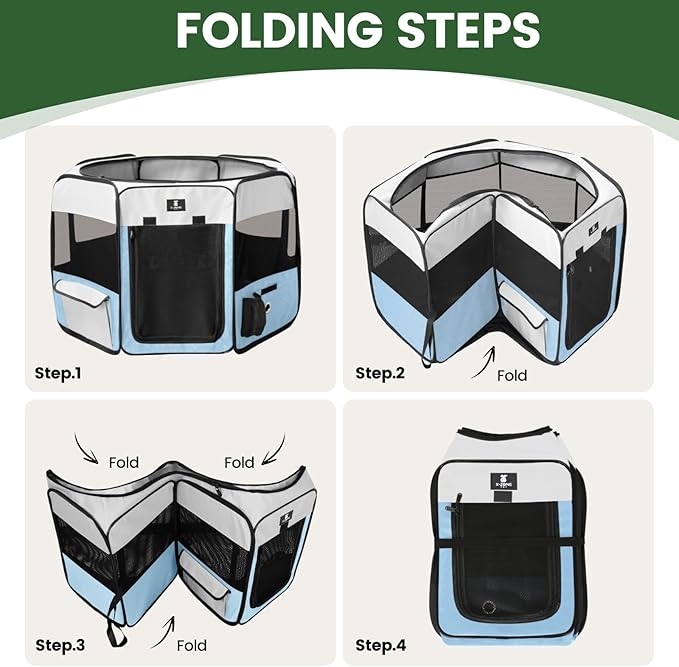 FOLDING STEPS

Step.1

Step.2

Fold

Fold

Fold

Step.3

Fold

Step.4