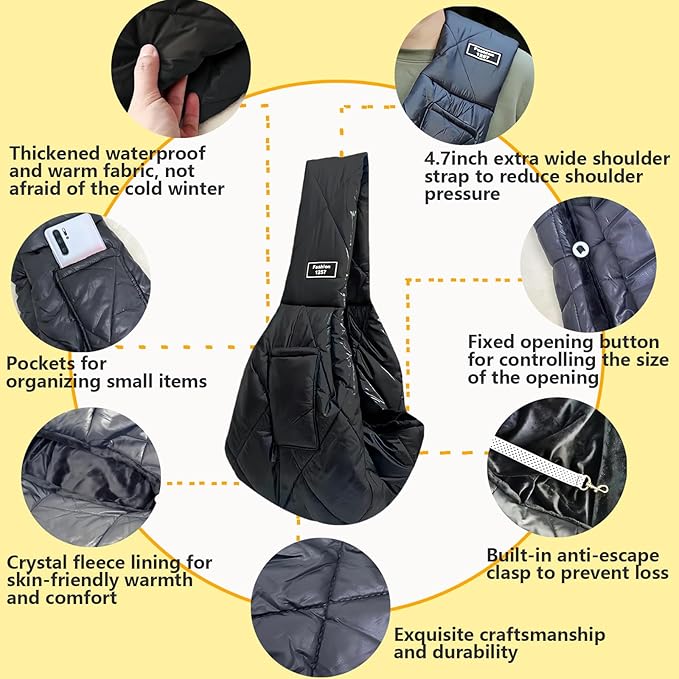 Thickened waterproof and warm fabric, not afraid of the cold winter

Fashion 1257

4.7inch extra wide shoulder strap to reduce shoulder pressure

Fashion 1257

Pockets for organizing small items

Fixed opening button for controlling the size of the opening

Crystal fleece lining for skin-friendly warmth and comfort

Built-in anti-escape clasp to prevent loss

Exquisite craftsmanship and durability