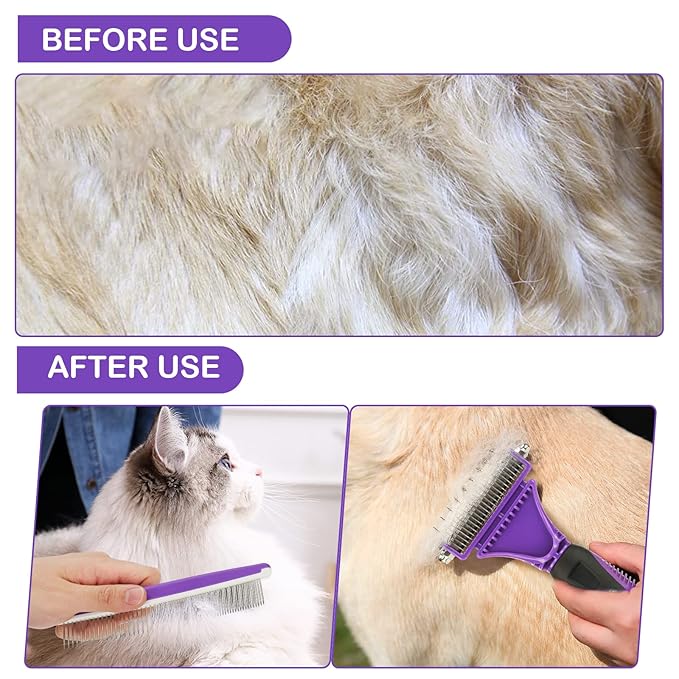 BEFORE USE

AFTER USE