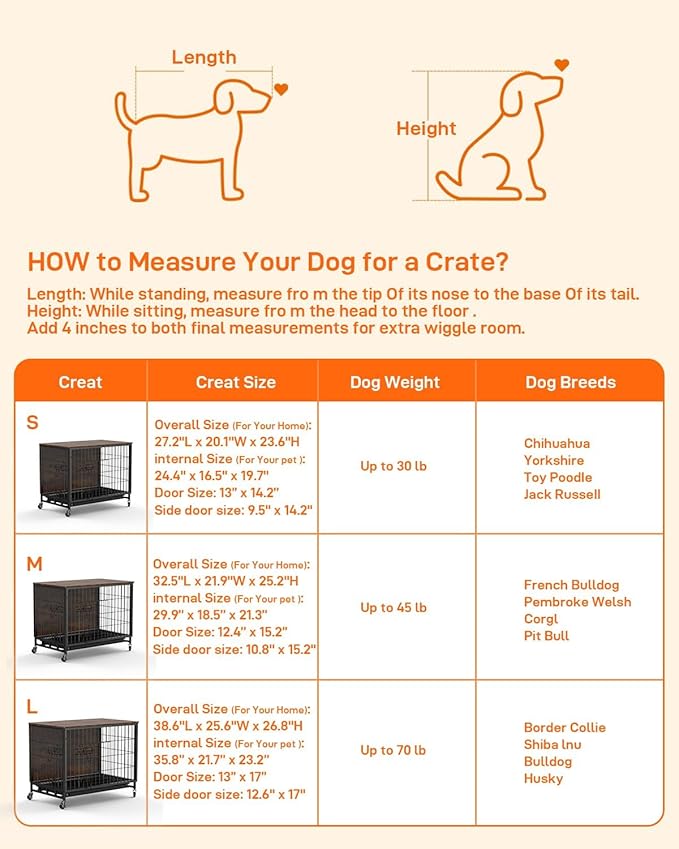 Length

Height

HOW to Measure Your Dog for a Crate?

Length: While standing, measure fro m the tip Of its nose to the base Of its tail.
Height: While sitting, measure fro m the head to the floor .
Add 4 inches to both final measurements for extra wiggle room.

| Creat | Creat Size | Dog Weight | Dog Breeds |
|---|---|---|---|
| S | Overall Size (For Your Home): 27.2"L x 20.1"W x 23.6"H internal Size (For Your pet ): 24.4" x 16.5" x 19.7" Door Size: 13" x 14.2" Side door size: 9.5" x 14.2" | Up to 30 lb | Chihuahua Yorkshire Toy Poodle Jack Russell |
| M | Overall Size (For Your Home): 32.5"L x 21.9"W x 25.2"H internal Size (For Your pet ): 29.9" x 18.5" x 21.3" Door Size: 12.4" x 15.2" Side door size: 10.8" x 15.2" | Up to 45 lb | French Bulldog Pembroke Welsh Corgl Pit Bull |
| L | Overall Size (For Your Home): 38.6"L x 25.6"W x 26.8"H internal Size (For Your pet ): 35.8" x 21.7" x 23.2" Door Size: 13" x 17" Side door size: 12.6" x 17" | Up to 70 lb | Border Collie Shiba lnu Bulldog Husky |