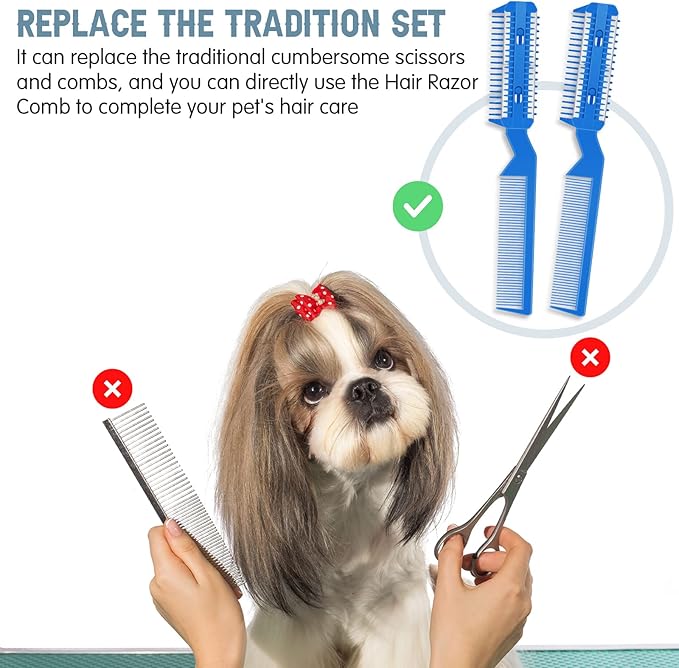 REPLACE THE TRADITION SET

It can replace the traditional cumbersome scissors and combs, and you can directly use the Hair Razor Comb to complete your pet's hair care