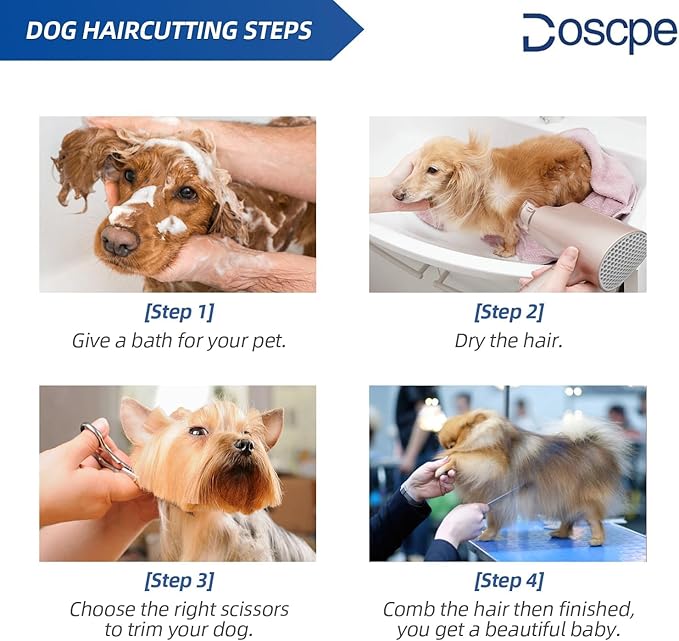 DOG HAIRCUTTING STEPS

Doscpe

[Step 1]
Give a bath for your pet.

[Step 2]
Dry the hair.

[Step 3]
Choose the right scissors to trim your dog.

[Step 4]
Comb the hair then finished, you get a beautiful baby.