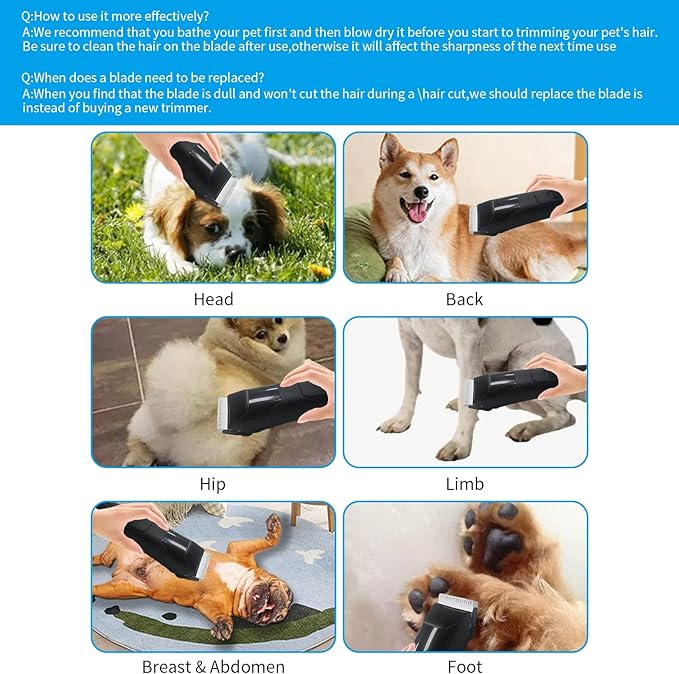 Q:How to use it more effectively?
A:We recommend that you bathe your pet first and then blow dry it before you start to trimming your pet's hair. Be sure to clean the hair on the blade after use,otherwise it will affect the sharpness of the next time use

Q:When does a blade need to be replaced?
A:When you find that the blade is dull and won't cut the hair during a \hair cut,we should replace the blade is instead of buying a new trimmer.

Head

Back

Hip

Limb

Breast & Abdomen

Foot