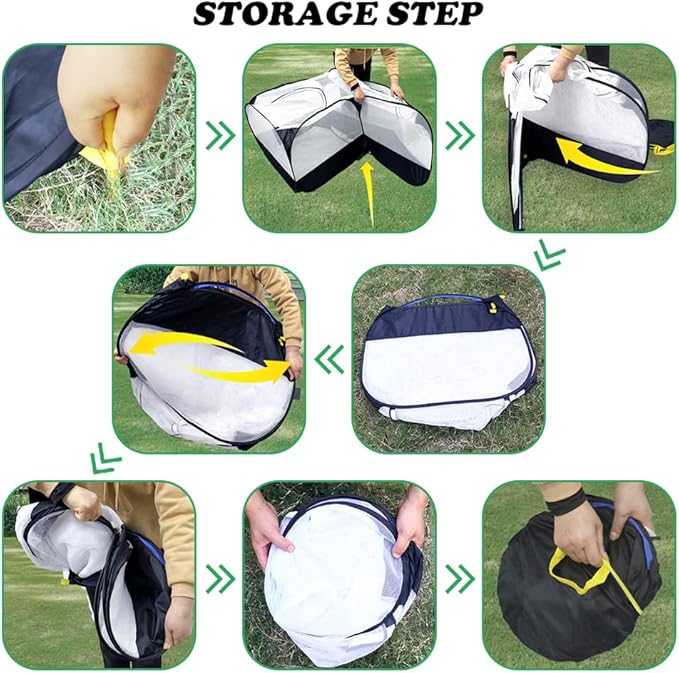 STORAGE STEP