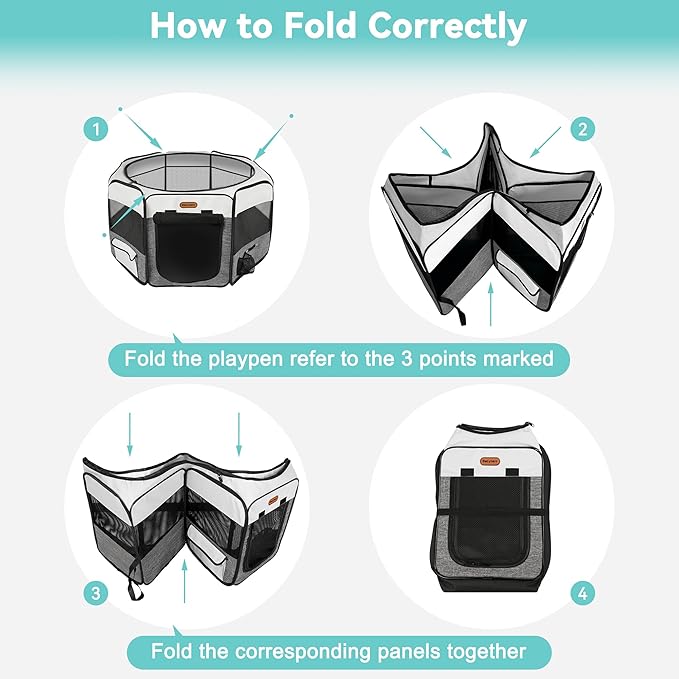 How to Fold Correctly

1

2

Fold the playpen refer to the 3 points marked

3

4

Fold the corresponding panels together