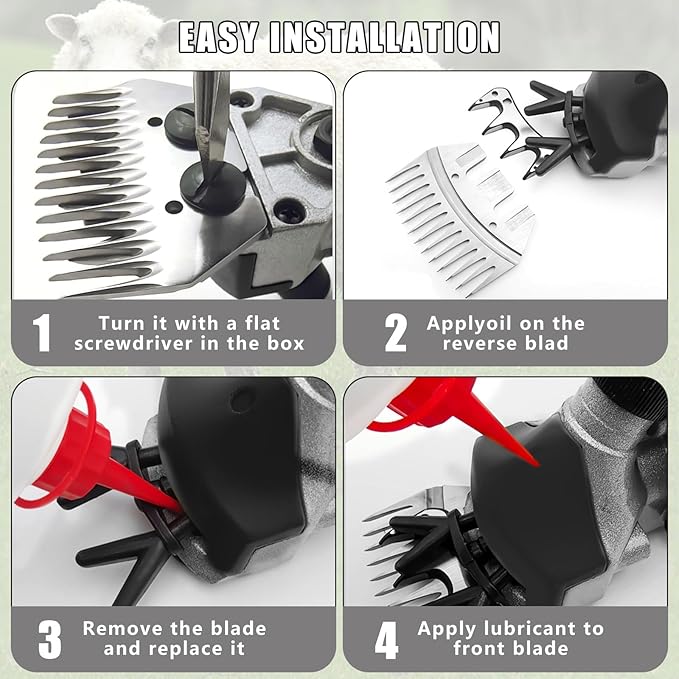 EASY INSTALLATION

1 Turn it with a flat screwdriver in the box

2 Applyoil on the reverse blad

3 Remove the blade and replace it

4 Apply lubricant to front blade