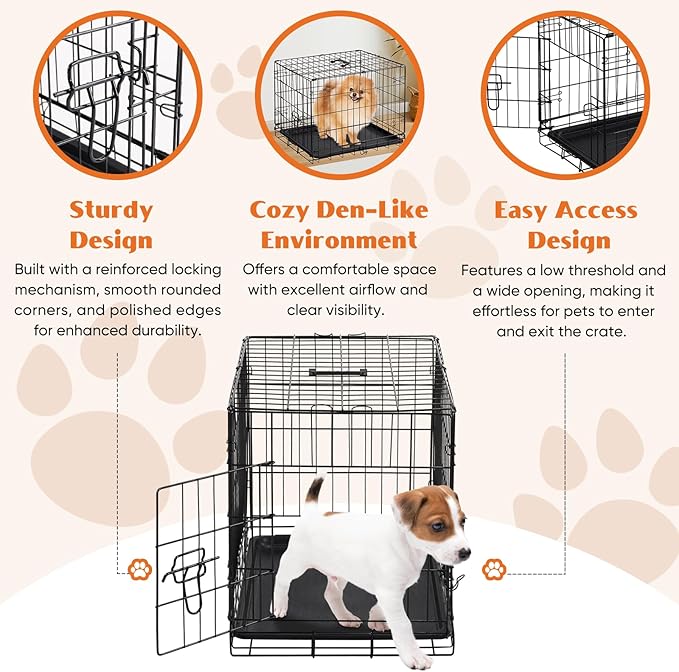 Sturdy Design

Built with a reinforced locking mechanism, smooth rounded corners, and polished edges for enhanced durability.

Cozy Den-Like Environment

Offers a comfortable space with excellent airflow and clear visibility.

Easy Access Design

Features a low threshold and a wide opening, making it effortless for pets to enter and exit the crate.