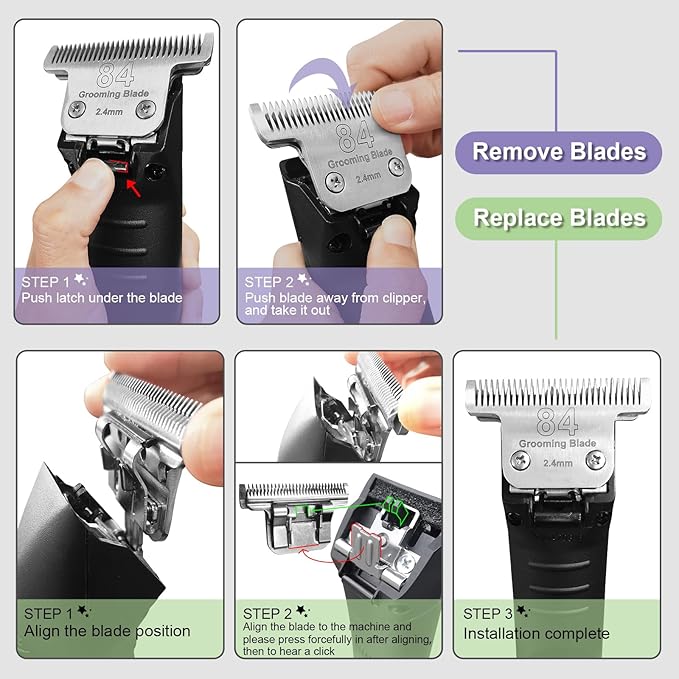 84
Grooming Blade
2.4mm

STEP 1
Push latch under the blade

84
Grooming Blade
2.4mm

STEP 2
Push blade away from clipper, and take it out

Remove Blades

Replace Blades

STEP 1
Align the blade position

STEP 2
Align the blade to the machine and please press forcefully in after aligning, then to hear a click

84
Grooming Blade
2.4mm

STEP 3
Installation complete