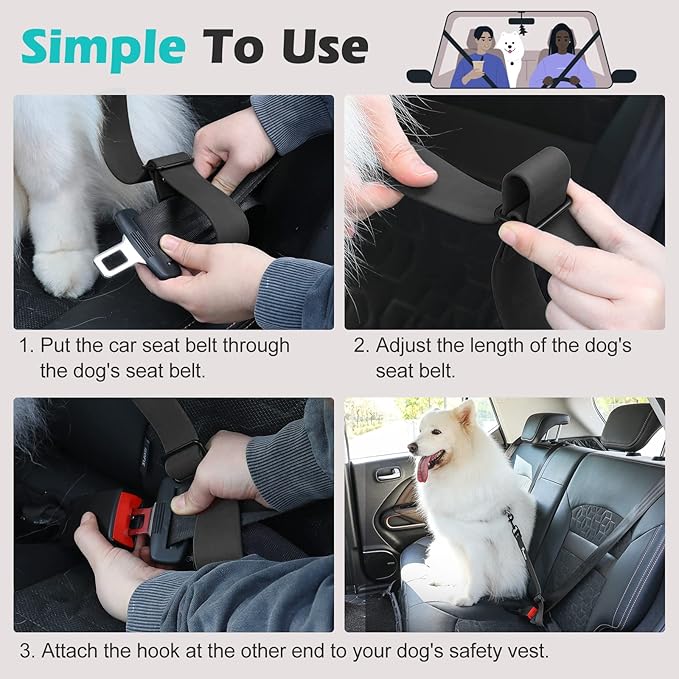 Simple To Use

1. Put the car seat belt through the dog's seat belt.

2. Adjust the length of the dog's seat belt.

3. Attach the hook at the other end to your dog's safety vest.