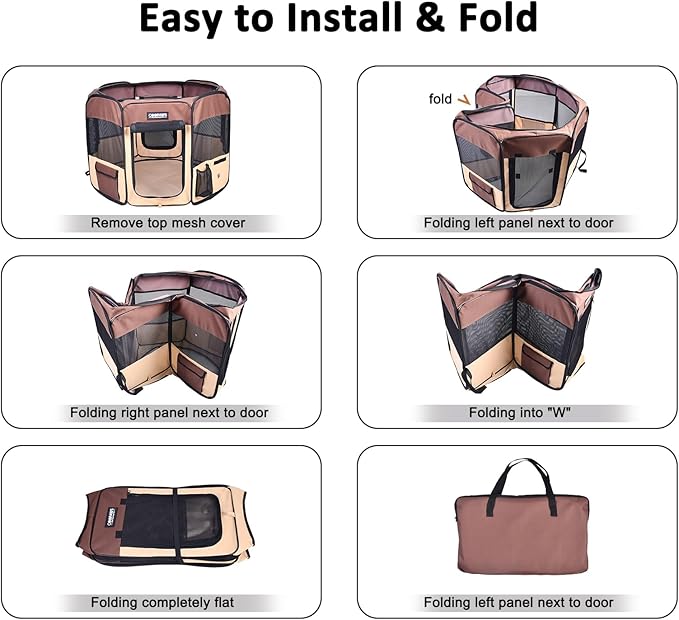 Easy to Install & Fold

Remove top mesh cover

fold

Folding left panel next to door

Folding right panel next to door

Folding into "W"

Folding completely flat

Folding left panel next to door