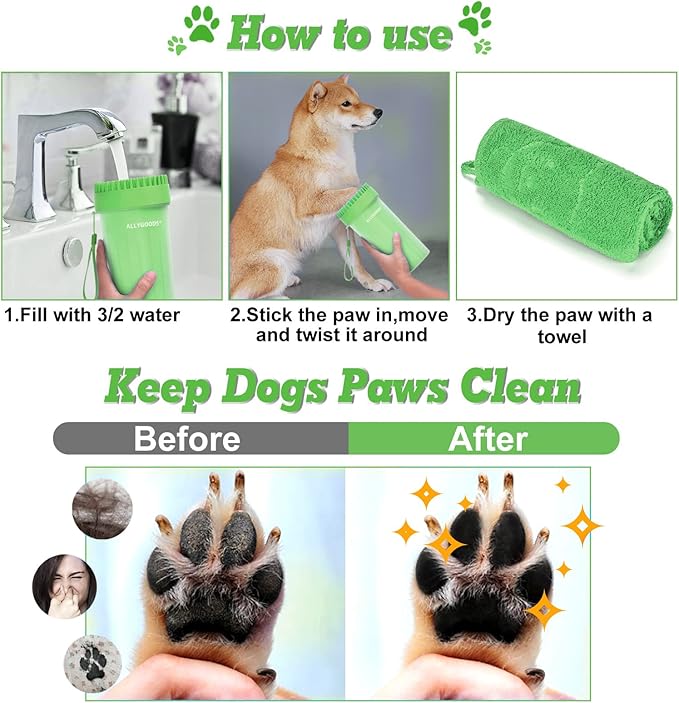 How to use

ALLYGOODS

1.Fill with 3/2 water

2.Stick the paw in,move and twist it around

3.Dry the paw with a towel

Keep Dogs Paws Clean

Before

After