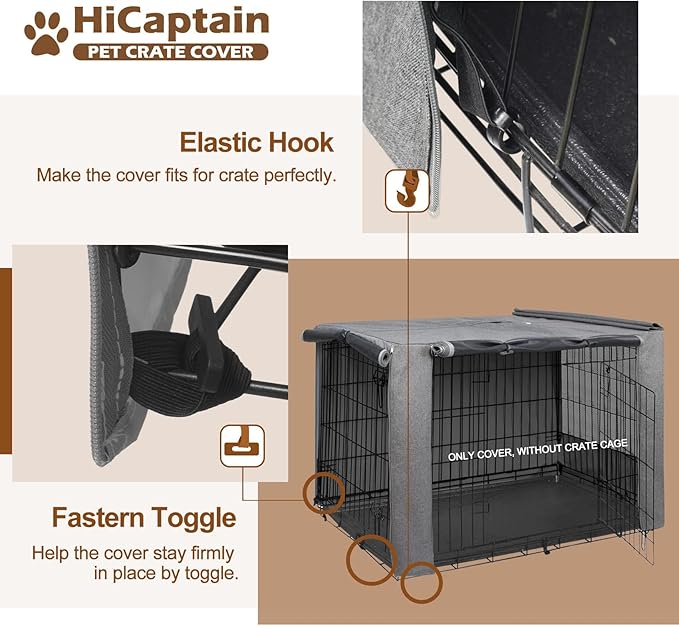 HiCaptain
PET CRATE COVER

Elastic Hook
Make the cover fits for crate perfectly.

ONLY COVER, WITHOUT CRATE CAGE

Fastern Toggle
Help the cover stay firmly in place by toggle.