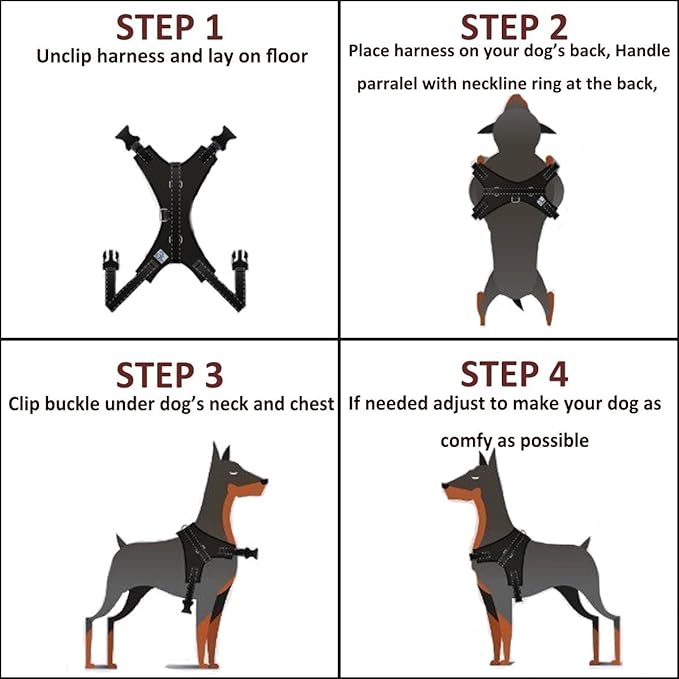 STEP 1
Unclip harness and lay on floor

STEP 2
Place harness on your dog's back, Handle parralel with neckline ring at the back,

STEP 3
Clip buckle under dog's neck and chest

STEP 4
If needed adjust to make your dog as comfy as possible