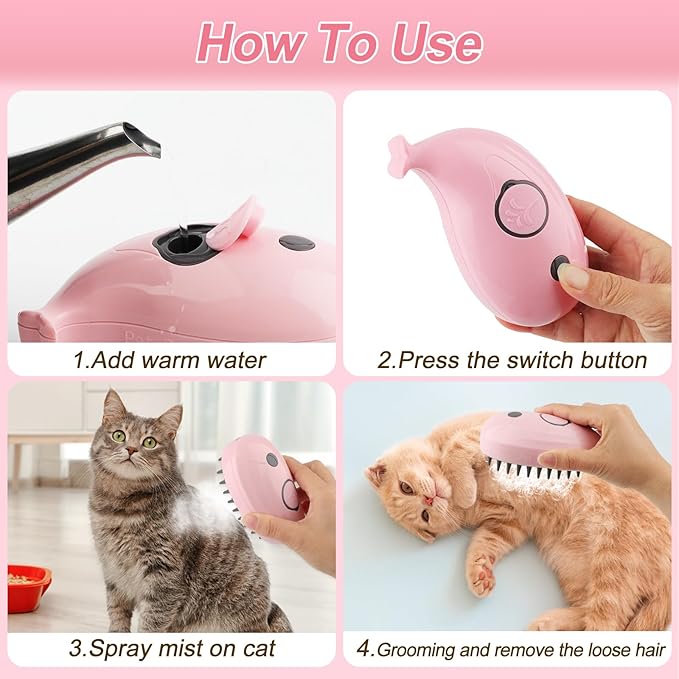 How To Use

1.Add warm water

2.Press the switch button

3.Spray mist on cat

4.Grooming and remove the loose hair