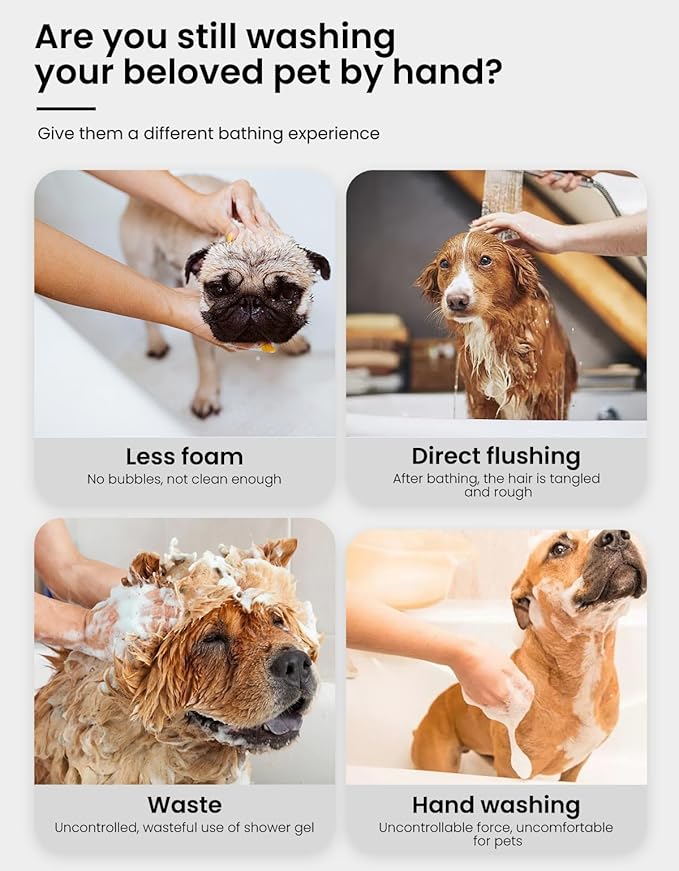 Are you still washing your beloved pet by hand?

Give them a different bathing experience

Less foam
No bubbles, not clean enough

Direct flushing
After bathing, the hair is tangled and rough

Waste
Uncontrolled, wasteful use of shower gel

Hand washing
Uncontrollable force, uncomfortable for pets