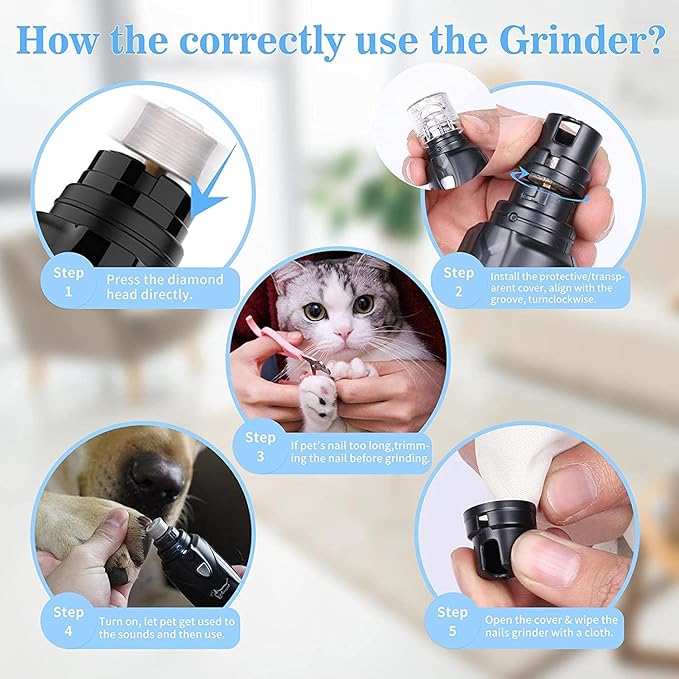 How the correctly use the Grinder?

Step 1 Press the diamond head directly.

Step 2 Install the protective/transparent cover, align with the groove, turnclockwise.

Step 3 If pet's nail too long,trimming the nail before grinding.

Step 4 Turn on, let pet get used to the sounds and then use.

Step 5 Open the cover & wipe the nails grinder with a cloth.