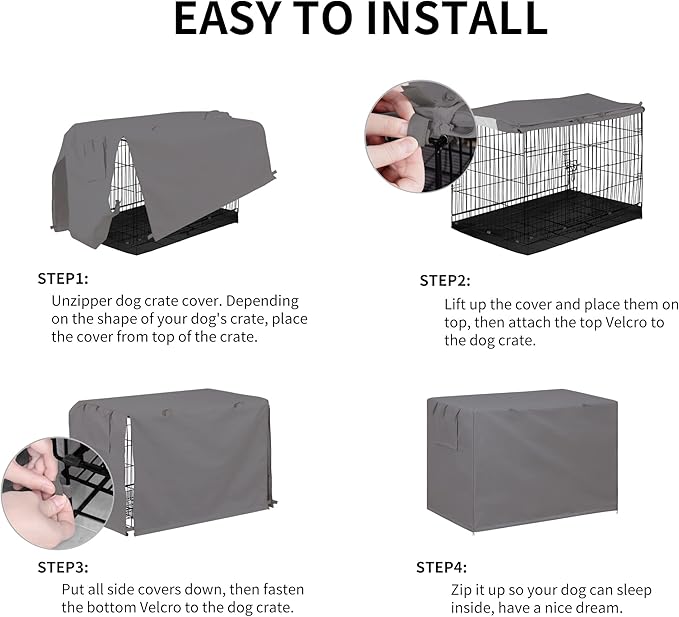 EASY TO INSTALL

STEP1:
Unzipper dog crate cover. Depending on the shape of your dog's crate, place the cover from top of the crate.

STEP2:
Lift up the cover and place them on top, then attach the top Velcro to the dog crate.

STEP3:
Put all side covers down, then fasten the bottom Velcro to the dog crate.

STEP4:
Zip it up so your dog can sleep inside, have a nice dream.