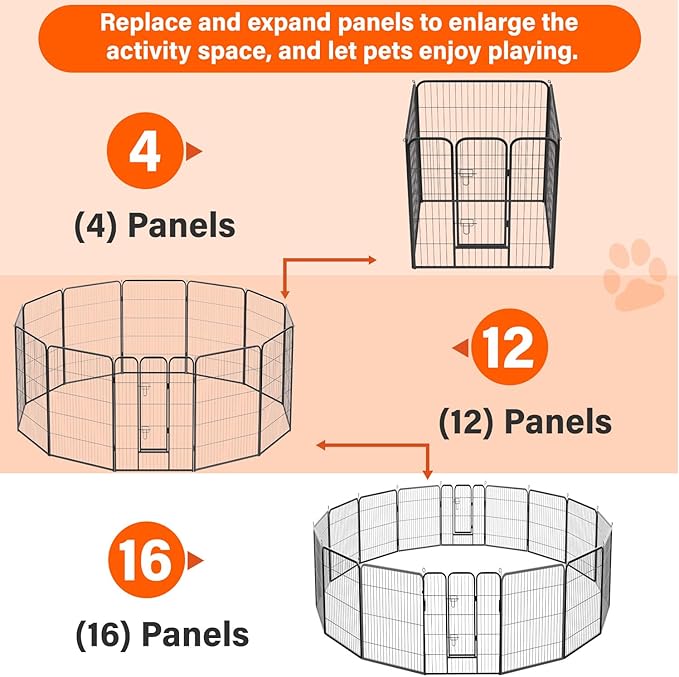 Replace and expand panels to enlarge the activity space, and let pets enjoy playing.

4

(4) Panels

12

(12) Panels

16

(16) Panels