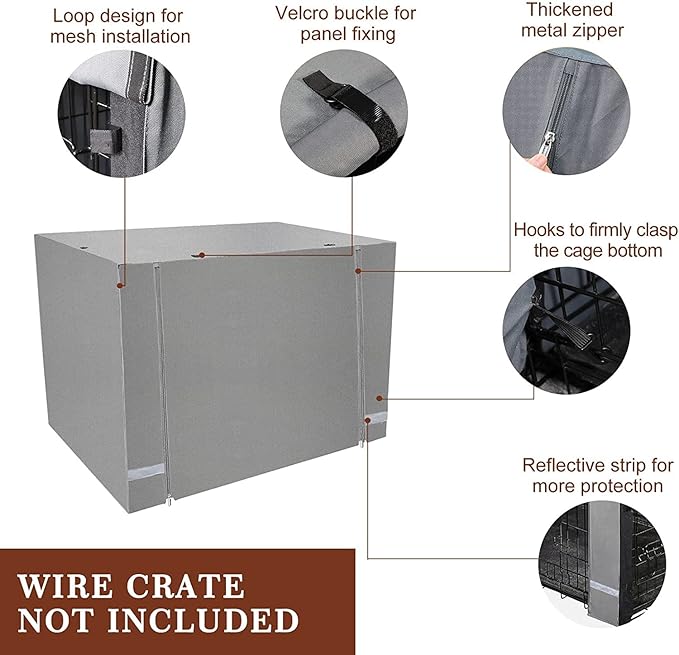 Loop design for mesh installation

Velcro buckle for panel fixing

Thickened metal zipper

Hooks to firmly clasp the cage bottom

Reflective strip for more protection

WIRE CRATE NOT INCLUDED