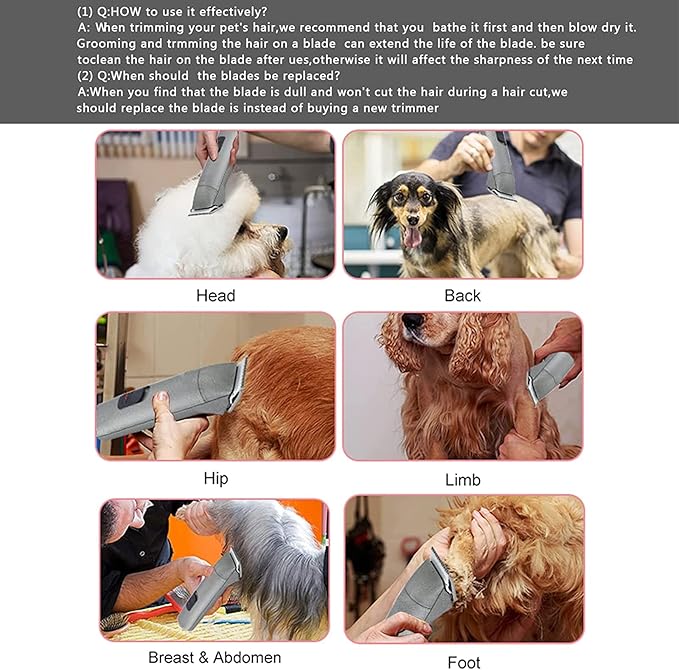 (1) Q:HOW to use it effectively?
A: When trimming your pet's hair,we recommend that you bathe it first and then blow dry it. Grooming and trmming the hair on a blade can extend the life of the blade. be sure toclean the hair on the blade after ues,otherwise it will affect the sharpness of the next time
(2) Q:When should the blades be replaced?
A:When you find that the blade is dull and won't cut the hair during a hair cut,we should replace the blade is instead of buying a new trimmer

Head

Back

Hip

Limb

Breast & Abdomen

Foot