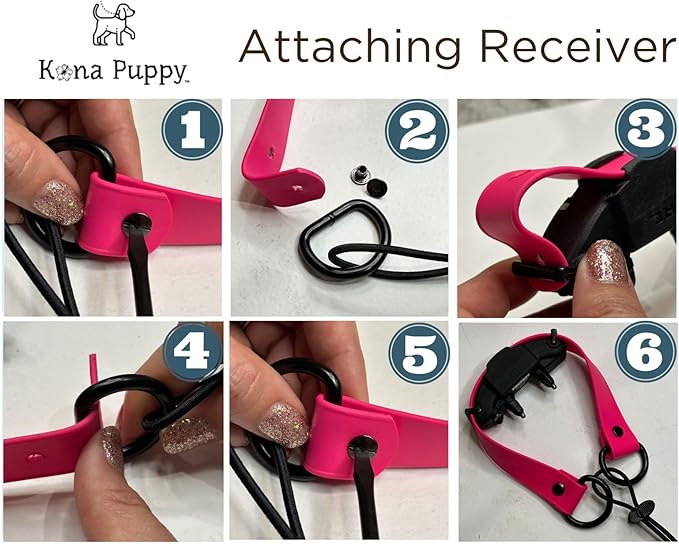 Kona Puppy™

Attaching Receiver

1

2

3

4

5

6