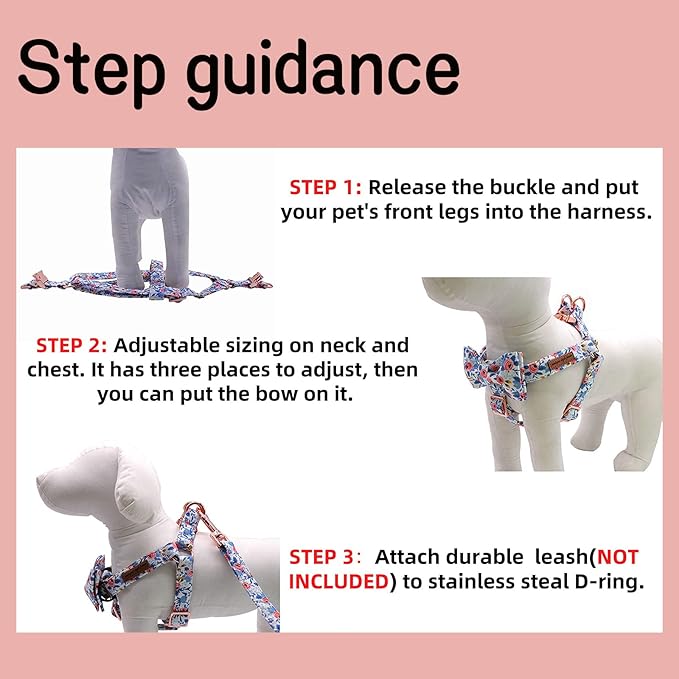 Step guidance

STEP 1: Release the buckle and put your pet's front legs into the harness.

STEP 2: Adjustable sizing on neck and chest. It has three places to adjust, then you can put the bow on it.

STEP 3: Attach durable leash(NOT INCLUDED) to stainless steal D-ring.