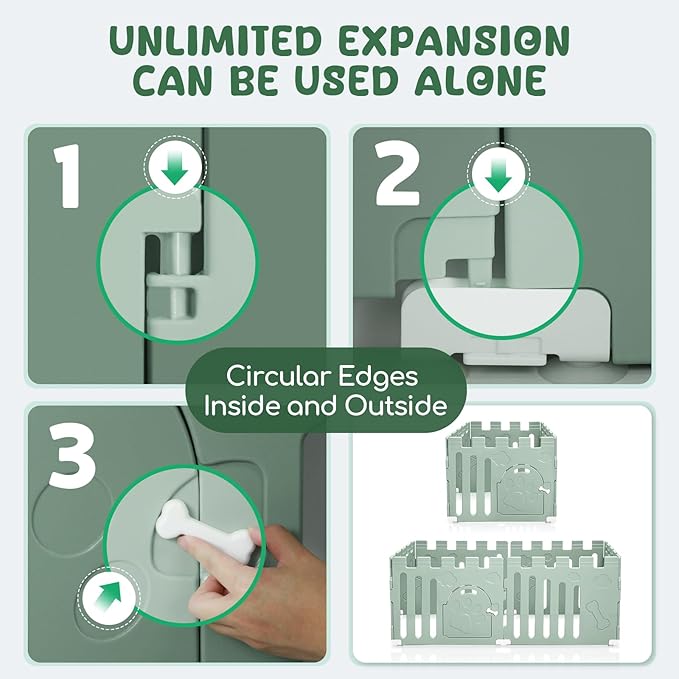 UNLIMITED EXPANSION
CAN BE USED ALONE

1

2

Circular Edges
Inside and Outside

3