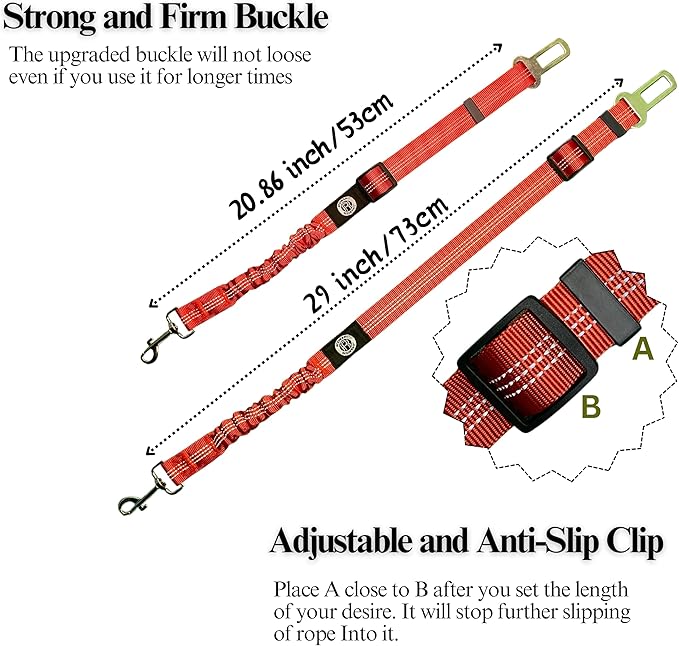 Strong and Firm Buckle

The upgraded buckle will not loose even if you use it for longer times

20.86 inch/53cm

29 inch/73cm

A

B

Adjustable and Anti-Slip Clip

Place A close to B after you set the length of your desire. It will stop further slipping of rope Into it.