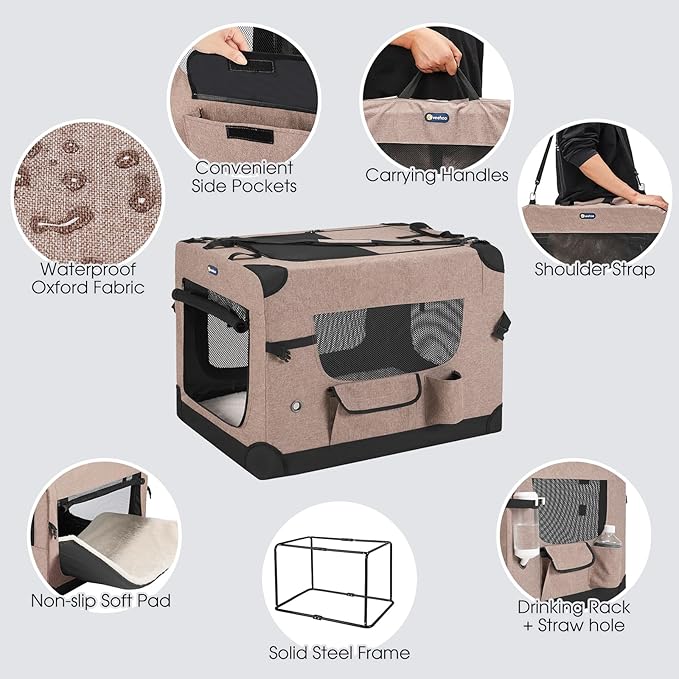 Convenient Side Pockets

Carrying Handles

Waterproof Oxford Fabric

Shoulder Strap

Non-slip Soft Pad

Solid Steel Frame

Drinking Rack + Straw hole