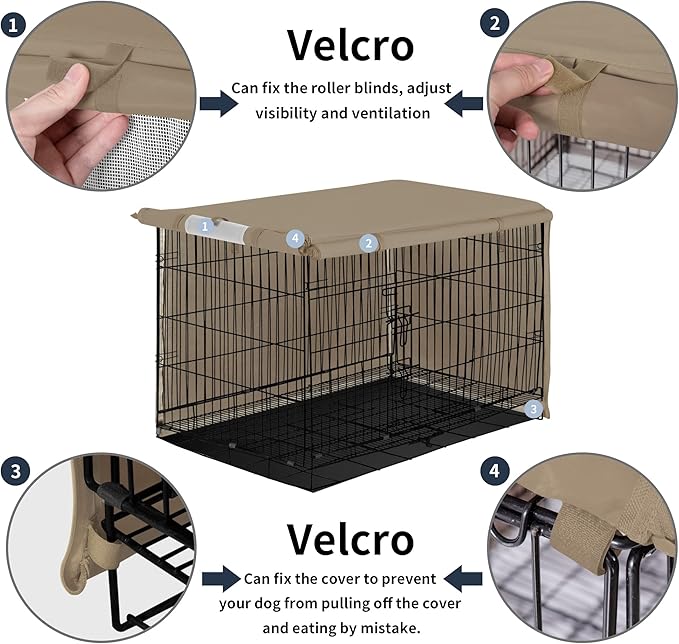 1

Velcro

Can fix the roller blinds, adjust visibility and ventilation

2

1

4

2

3

3

Velcro

Can fix the cover to prevent your dog from pulling off the cover and eating by mistake.

4