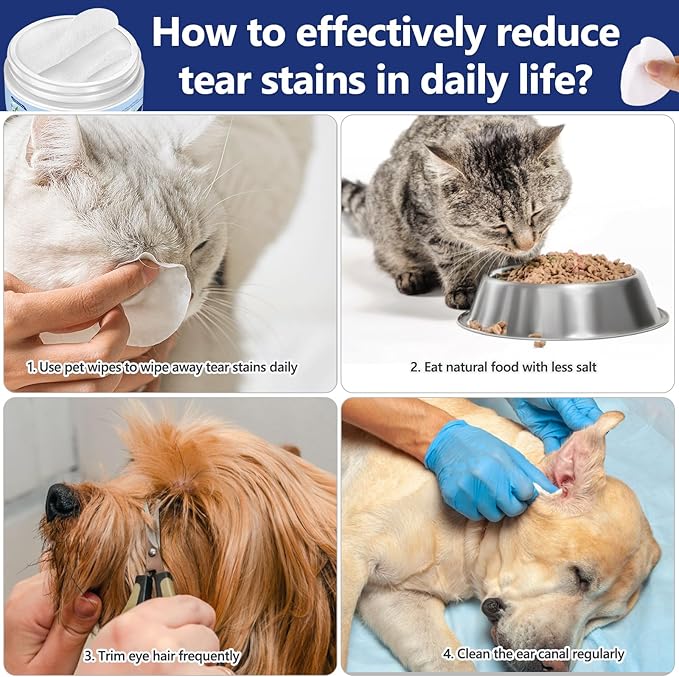 How to effectively reduce tear stains in daily life?

1. Use pet wipes to wipe away tear stains daily

2. Eat natural food with less salt

3. Trim eye hair frequently

4. Clean the ear canal regularly