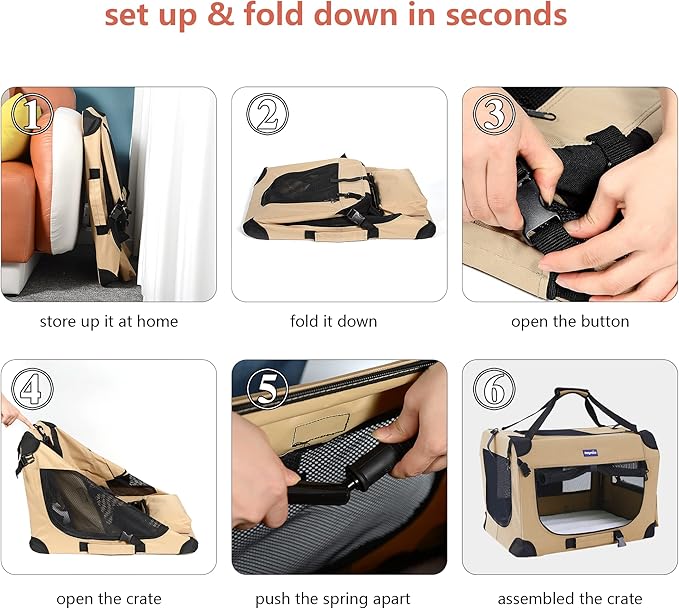 set up & fold down in seconds

1

store up it at home

2

fold it down

3

open the button

4

open the crate

5

push the spring apart

6

assembled the crate