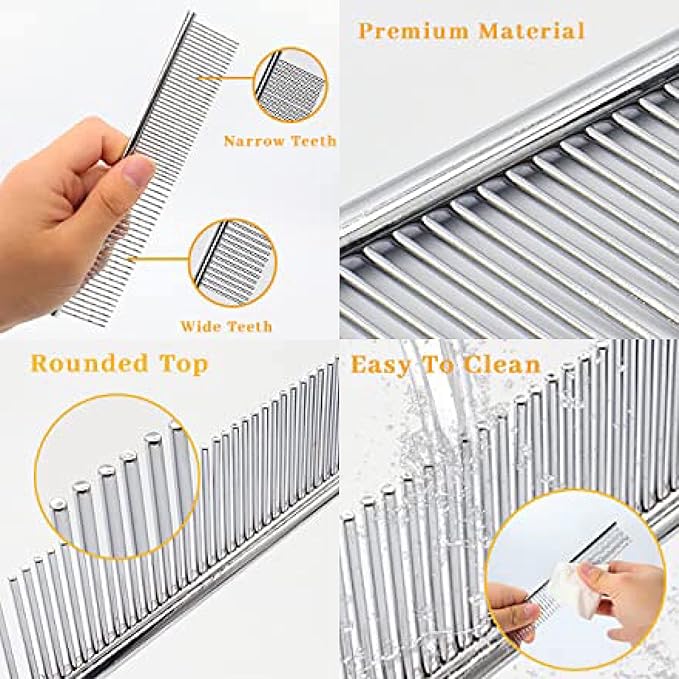 Narrow Teeth

Wide Teeth

Premium Material

Rounded Top

Easy To Clean