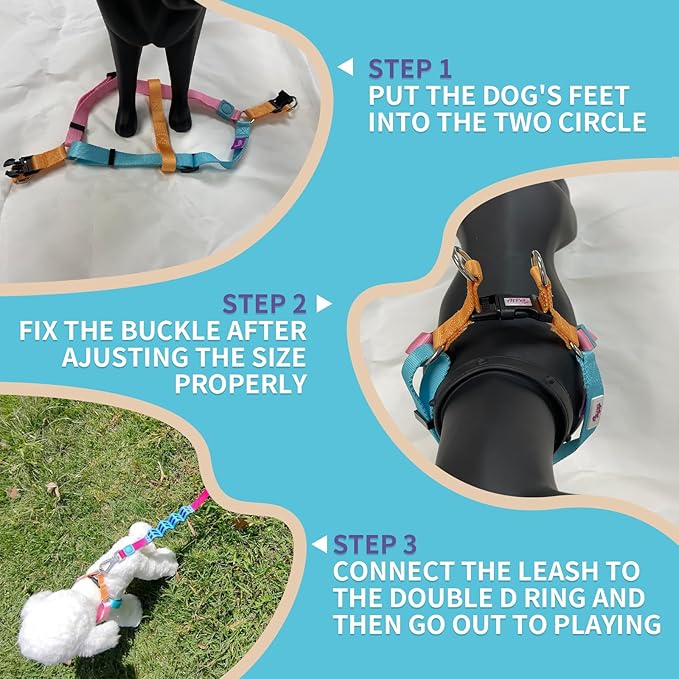 STEP 1
PUT THE DOG'S FEET INTO THE TWO CIRCLE

STEP 2
FIX THE BUCKLE AFTER AJUSTING THE SIZE PROPERLY

STEP 3
CONNECT THE LEASH TO THE DOUBLE D RING AND THEN GO OUT TO PLAYING