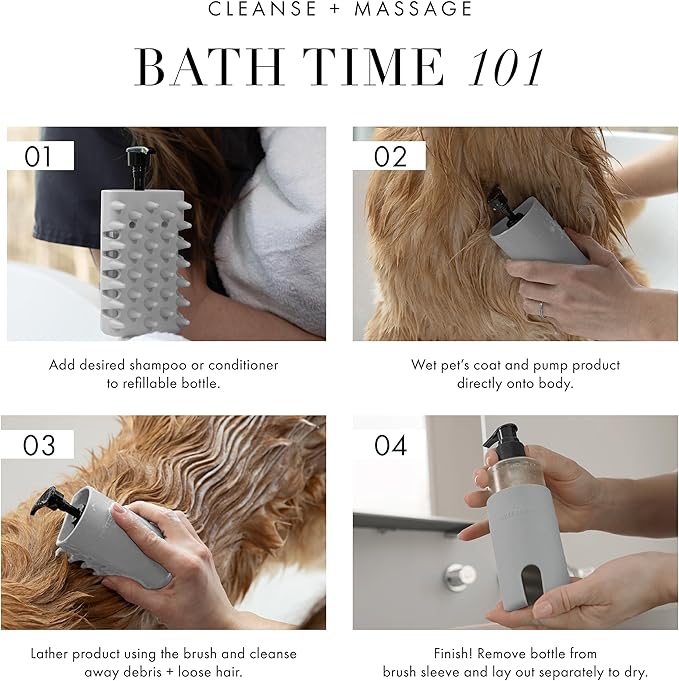 CLEANSE + MASSAGE

BATH TIME 101

01

Add desired shampoo or conditioner to refillable bottle.

02

Wet pet's coat and pump product directly onto body.

03

Lather product using the brush and cleanse away debris + loose hair.

04

Finish! Remove bottle from brush sleeve and lay out separately to dry.