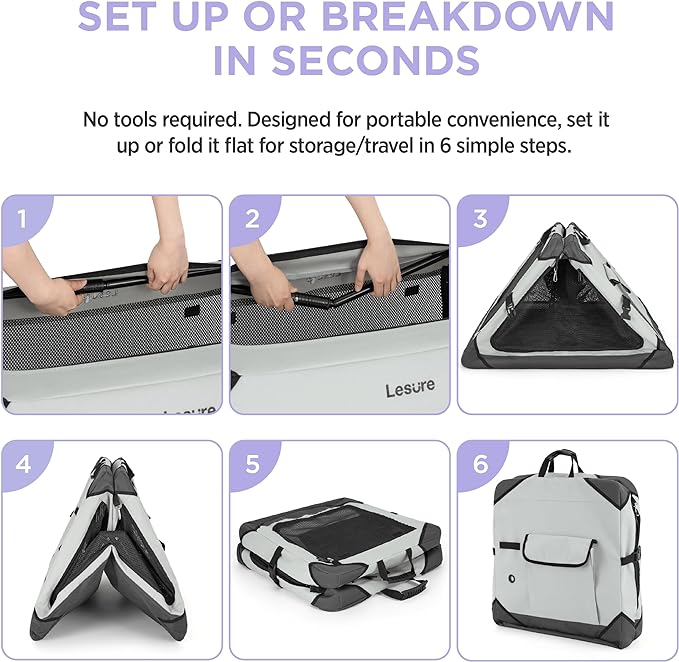 SET UP OR BREAKDOWN IN SECONDS

No tools required. Designed for portable convenience, set it up or fold it flat for storage/travel in 6 simple steps.

1

Lesure

2

Lesure

3

4

5

6