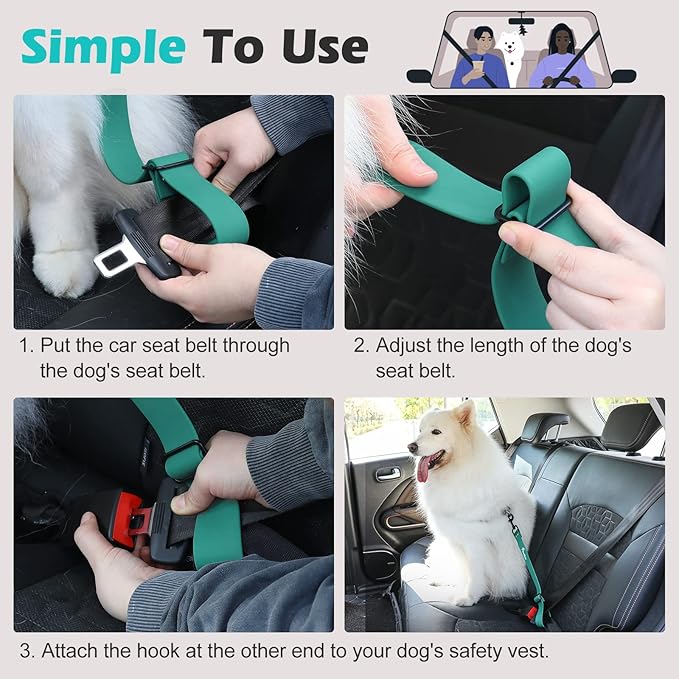 Simple To Use

1. Put the car seat belt through the dog's seat belt.

2. Adjust the length of the dog's seat belt.

3. Attach the hook at the other end to your dog's safety vest.