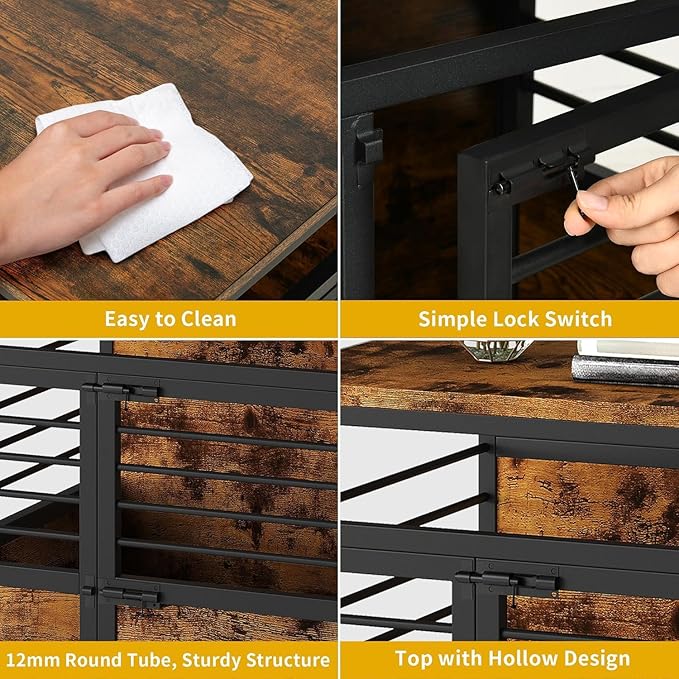 Easy to Clean

Simple Lock Switch

12mm Round Tube, Sturdy Structure

Top with Hollow Design