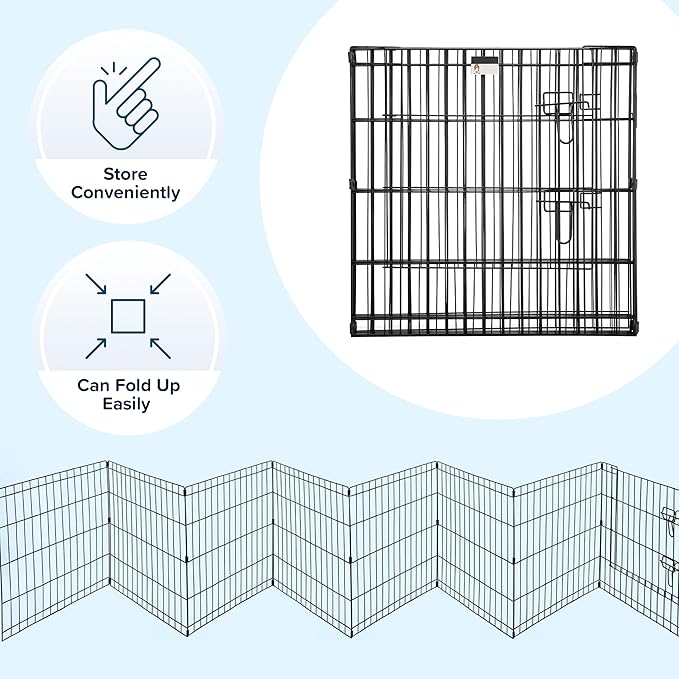 Store Conveniently

Can Fold Up Easily