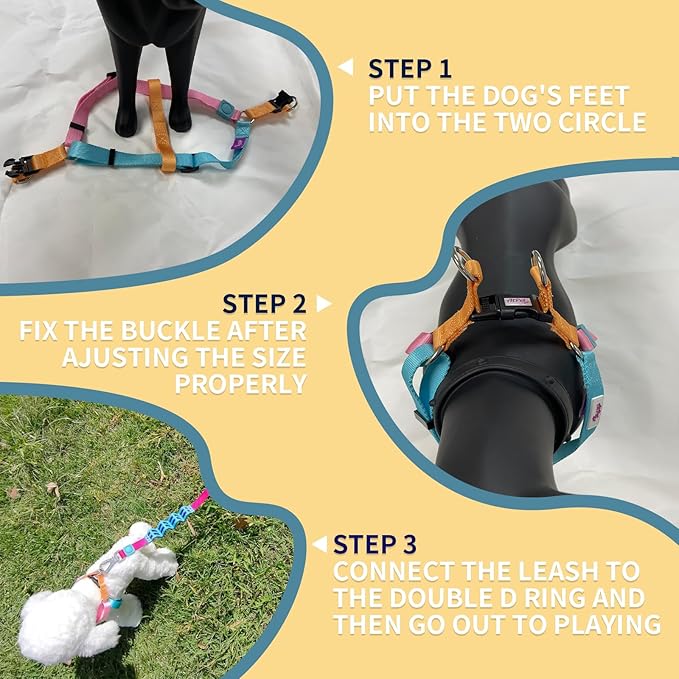 STEP 1
PUT THE DOG'S FEET INTO THE TWO CIRCLE

STEP 2
FIX THE BUCKLE AFTER AJUSTING THE SIZE PROPERLY

STEP 3
CONNECT THE LEASH TO THE DOUBLE D RING AND THEN GO OUT TO PLAYING