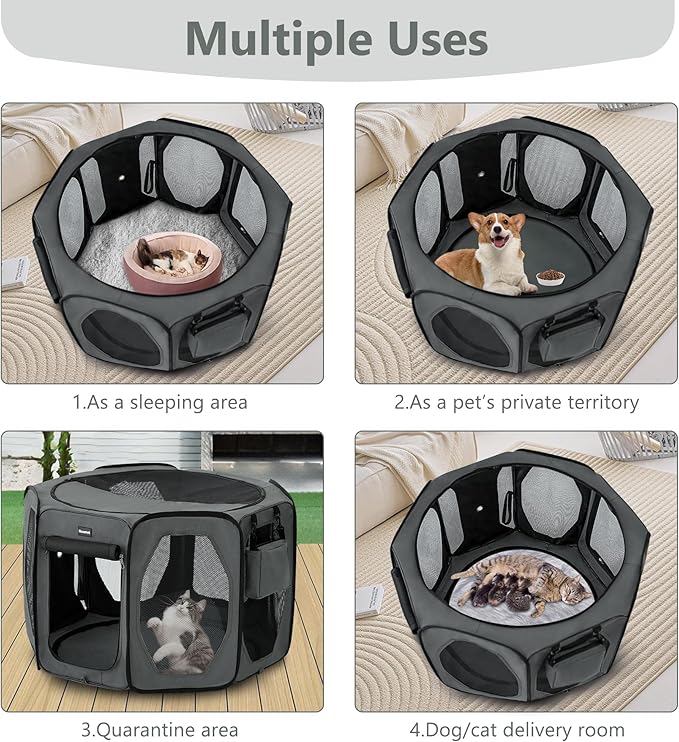 Multiple Uses

1.As a sleeping area

2.As a pet's private territory

3.Quarantine area

4.Dog/cat delivery room