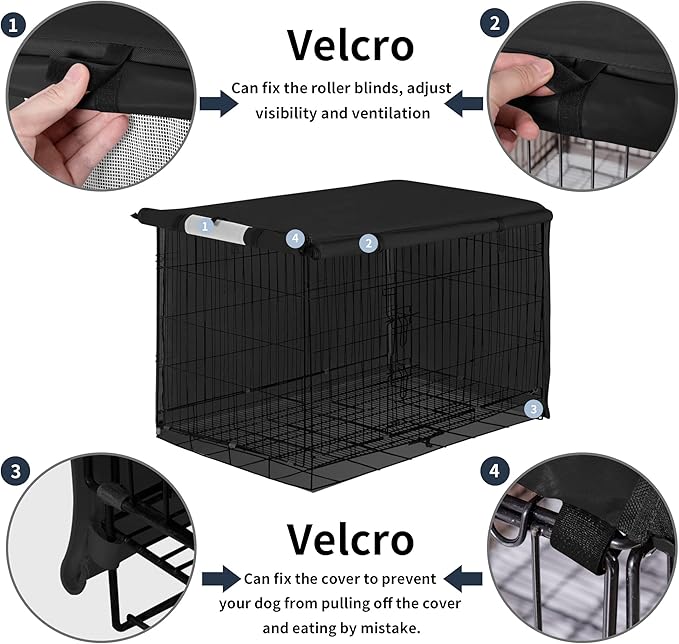 1

Velcro

Can fix the roller blinds, adjust visibility and ventilation

2

1

4

2

3

3

Velcro

Can fix the cover to prevent your dog from pulling off the cover and eating by mistake.

4