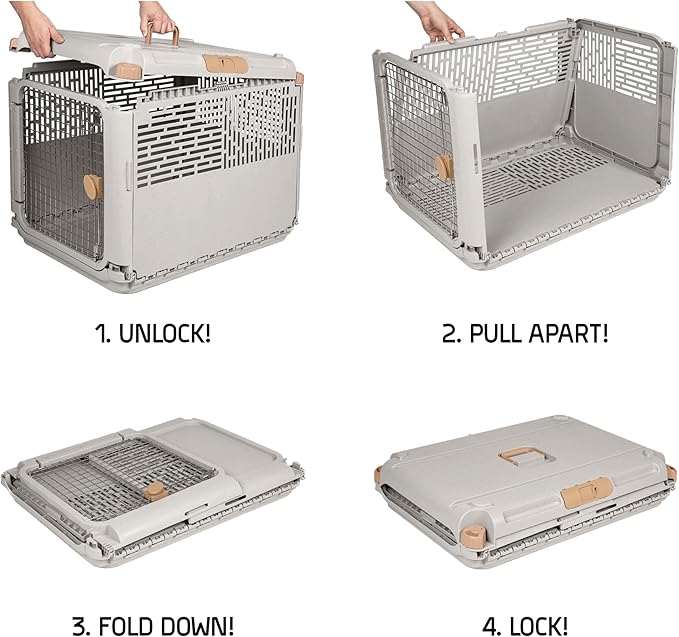 1. UNLOCK!

2. PULL APART!

3. FOLD DOWN!

4. LOCK!