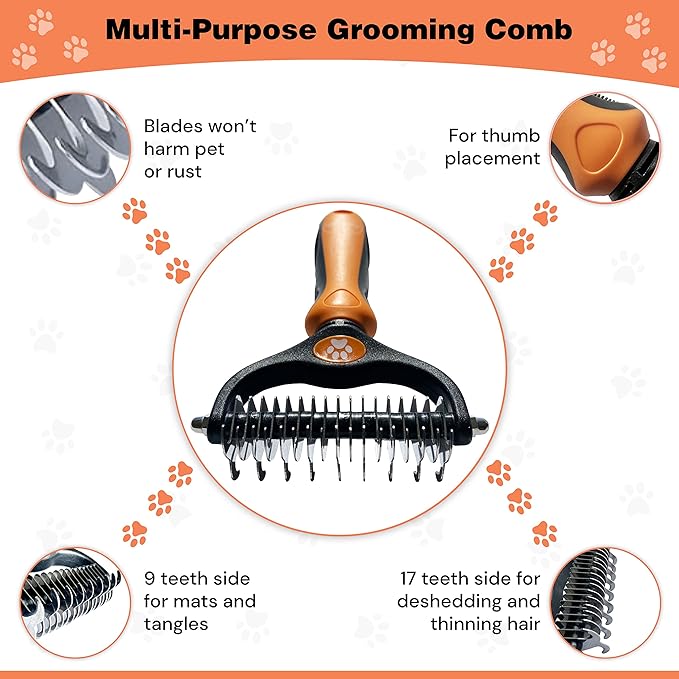 Multi-Purpose Grooming Comb

Blades won't harm pet or rust

For thumb placement

9 teeth side for mats and tangles

17 teeth side for deshedding and thinning hair